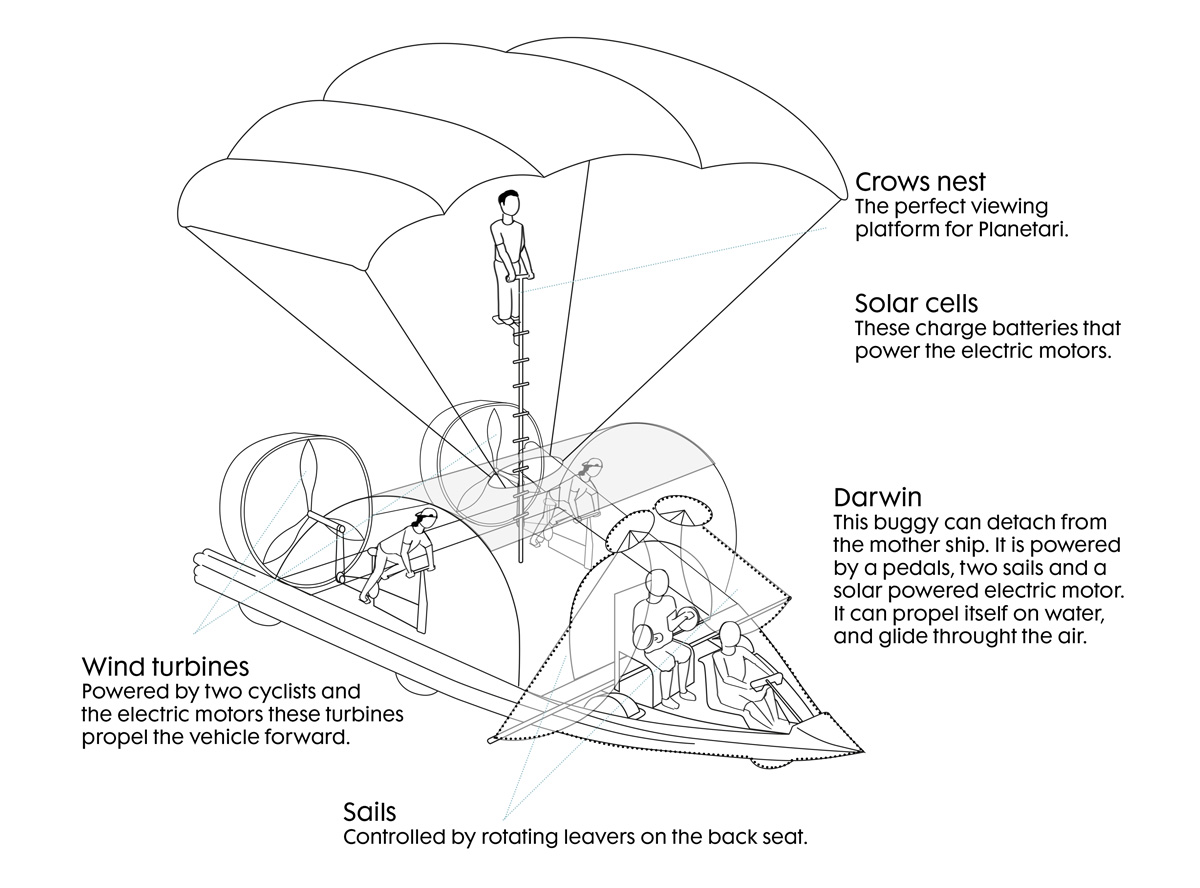 Crows nest
The perfect viewing platform for Planetari.

Solar cells
These charge batteries that power the electric motors.

Darwin
This buggy can detach from the mother ship. It is powered by a pedals, two sails and a solar powered electric motor. It can propel itself on water, and glide throught the air.

Wind turbines
Powered by two cyclists and the electric motors these turbines propel the vehicle forward.

Sails
Controlled by rotating leavers on the back seat.